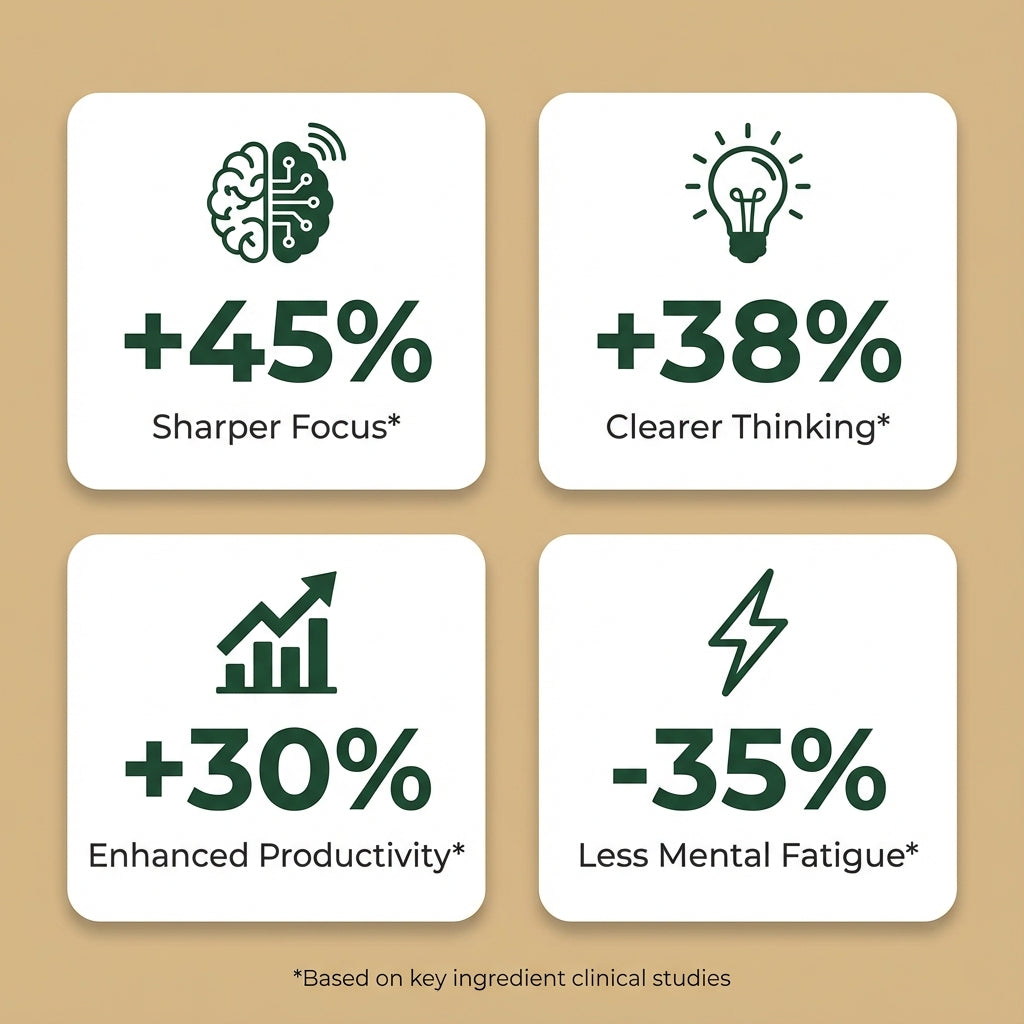 +45%
Sharper Focus*

+38%
Clearer Thinking*

+30%
Enhanced Productivity*

-35%
Less Mental Fatigue*

*Based on key ingredient clinical studies